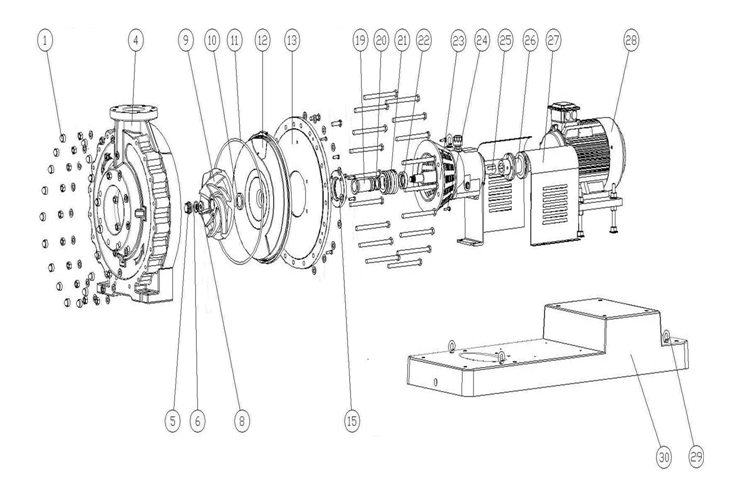 1
4
9
10
11
12
13
19
20
21
22
23
24
25
26
27
28
5
6
8
15
30
29